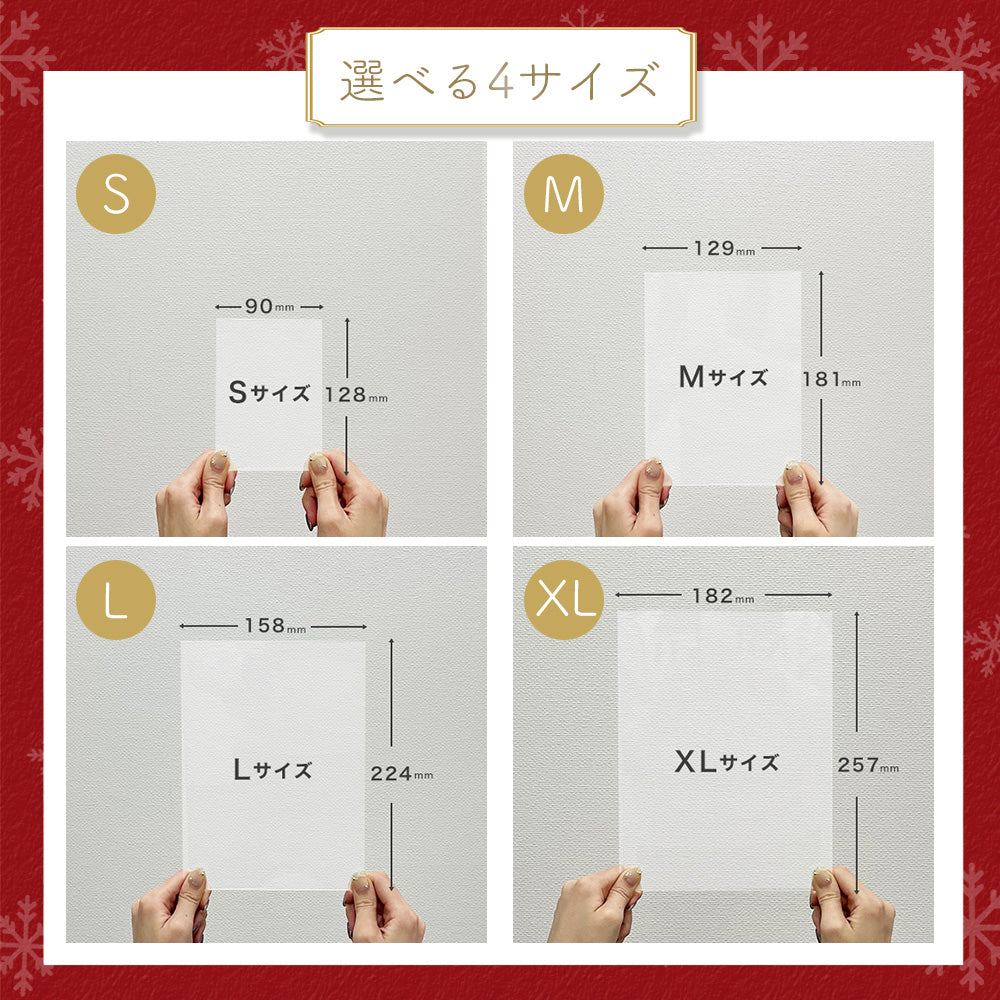 選べる4サイズ

S

90mm

Sサイズ

128mm

M

129mm

Mサイズ

181mm

L

158mm

Lサイズ

224mm

XL

182mm

XLサイズ

257mm